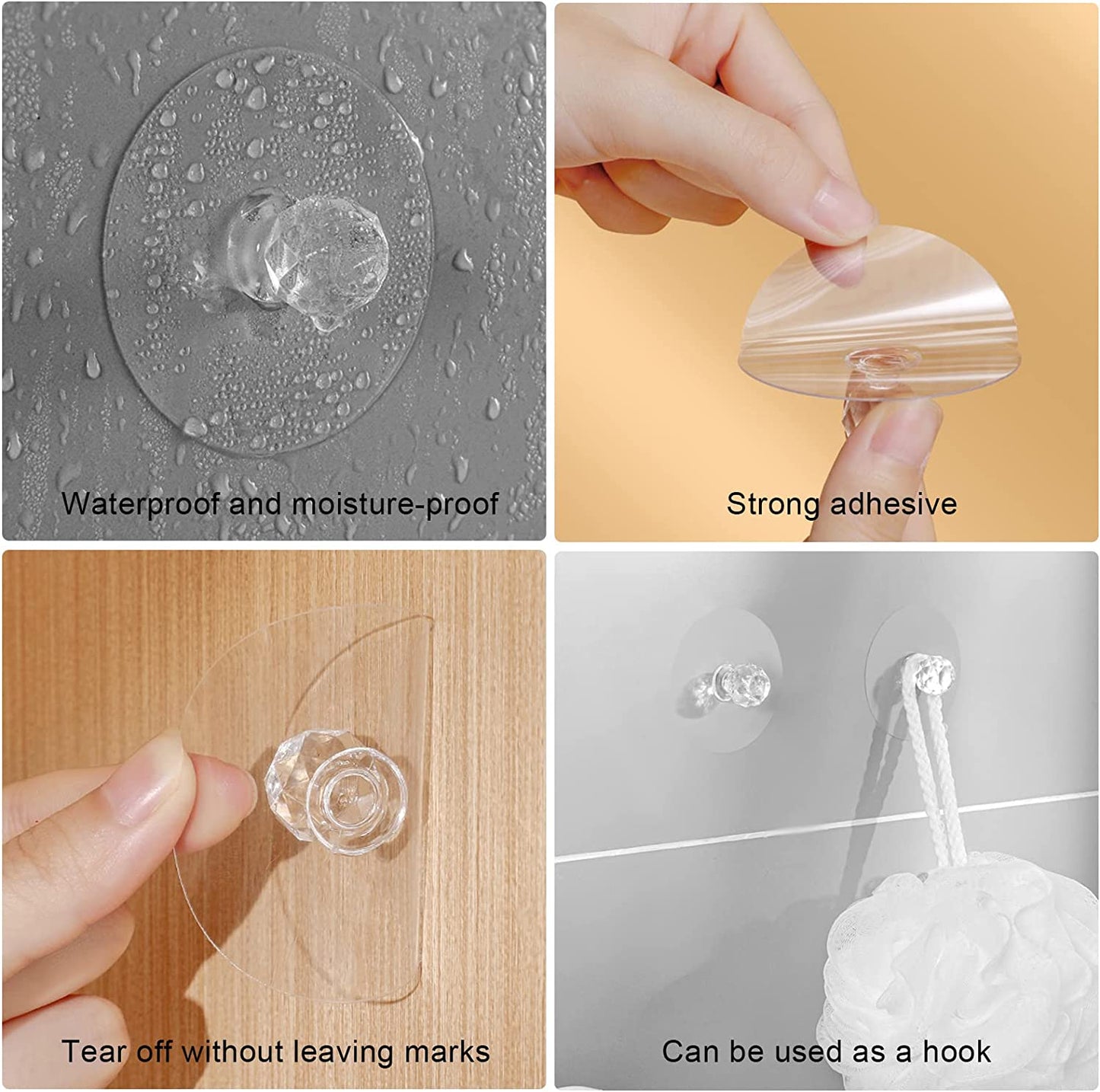 Waterproof and moisture-proof

Strong adhesive

Tear off without leaving marks

Can be used as a hook